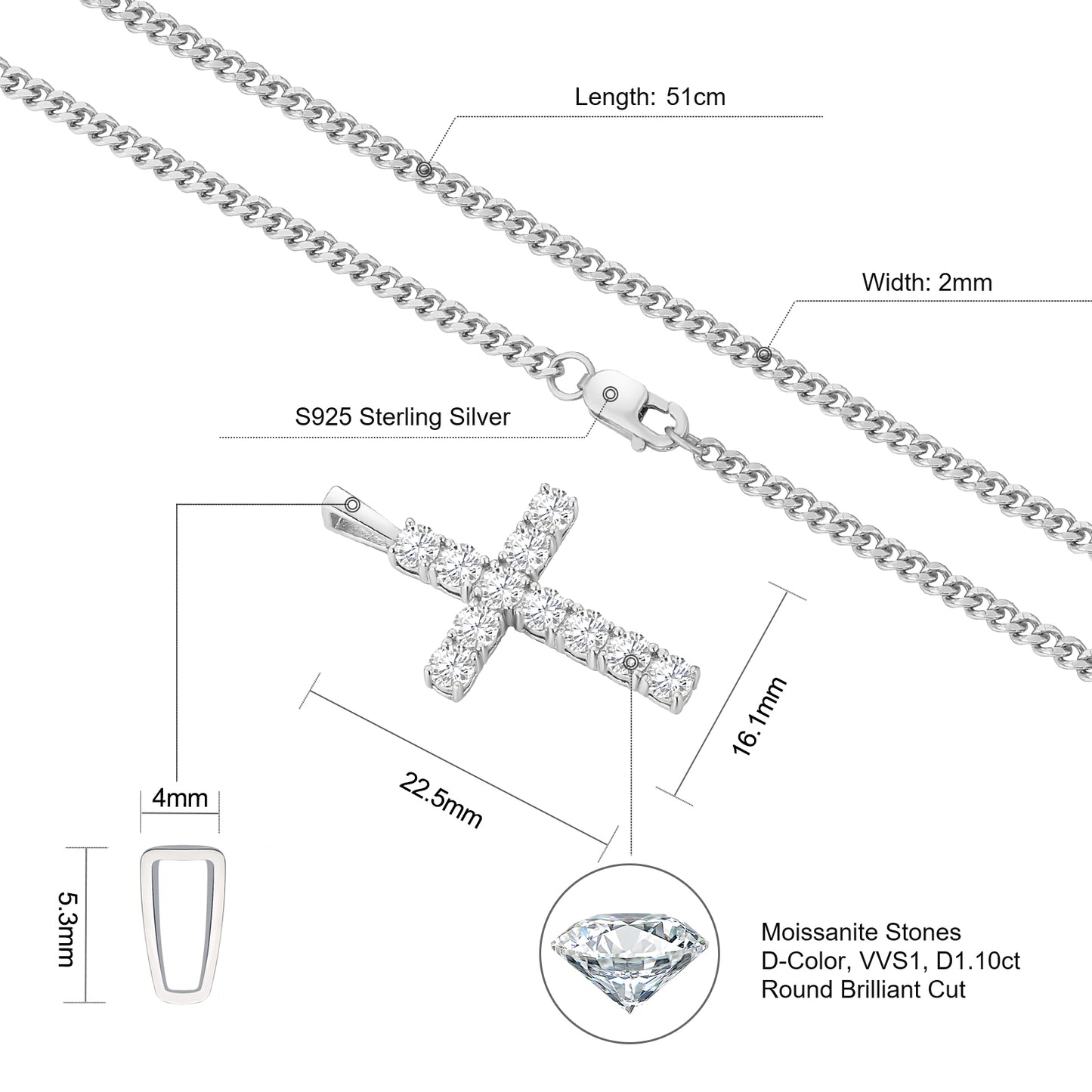 Length: 51cm

Width: 2mm

S925 Sterling Silver

16.1mm

22.5mm

4mm

5.3mm

Moissanite Stones
D-Color, VVS1, D1.10ct
Round Brilliant Cut